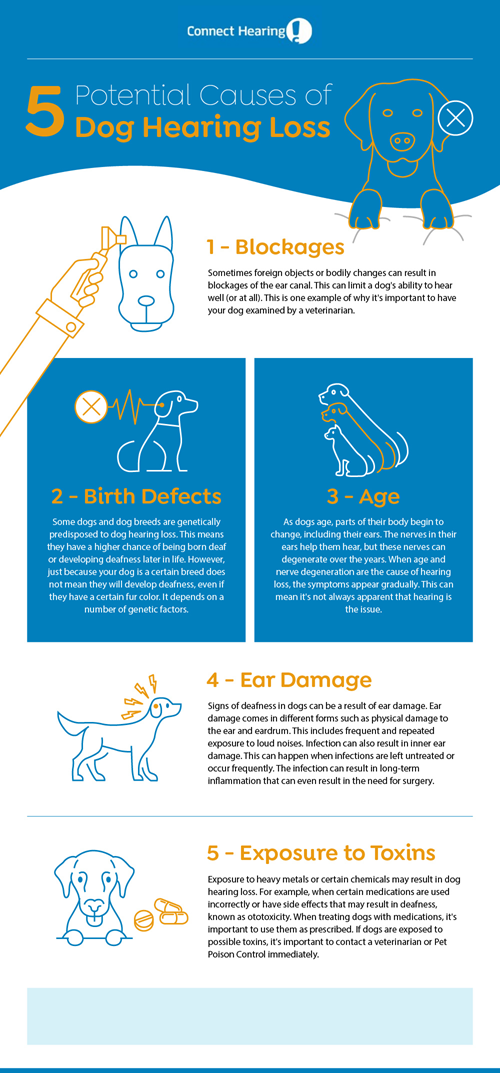 Connect Hearing

5 Potential Causes of Dog Hearing Loss

1 - Blockages

Sometimes foreign objects or bodily changes can result in blockages of the ear canal. This can limit a dog's ability to hear well (or at all). This is one example of why it's important to have your dog examined by a veterinarian.

2 - Birth Defects

Some dogs and dog breeds are genetically predisposed to dog hearing loss. This means they have a higher chance of being born deaf or developing deafness later in life. However, just because your dog is a certain breed does not mean they will develop deafness, even if they have a certain fur color. It depends on a number of genetic factors.

3 - Age

As dogs age, parts of their body begin to change, including their ears. The nerves in their ears help them hear, but these nerves can degenerate over the years. When age and nerve degeneration are the cause of hearing loss, the symptoms appear gradually. This can mean it's not always apparent that hearing is the issue.

4 - Ear Damage

Signs of deafness in dogs can be a result of ear damage. Ear damage comes in different forms such as physical damage to the ear and eardrum. This includes frequent and repeated exposure to loud noises. Infection can also result in inner ear damage. This can happen when infections are left untreated or occur frequently. The infection can result in long-term inflammation that can even result in the need for surgery.

5 - Exposure to Toxins

Exposure to heavy metals or certain chemicals may result in dog hearing loss. For example, when certain medications are used incorrectly or have side effects that may result in deafness, known as ototoxicity. When treating dogs with medications, it's important to use them as prescribed. If dogs are exposed to possible toxins, it's important to contact a veterinarian or Pet Poison Control immediately.